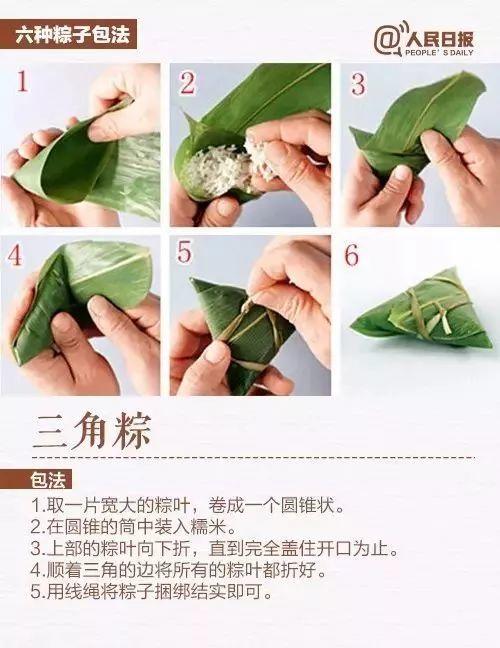 六种粽子包法

@人民日报
PEOPLE'S DAILY

1

2

3

4

5

6

三角粽

包法

1.取一片宽大的粽叶，卷成一个圆锥状。
2.在圆锥的筒中装入糯米。
3.上部的粽叶向下折，直到完全盖住开口为止。
4.顺着三角的边将所有的粽叶都折好。
5.用线绳将粽子捆绑结实即可。